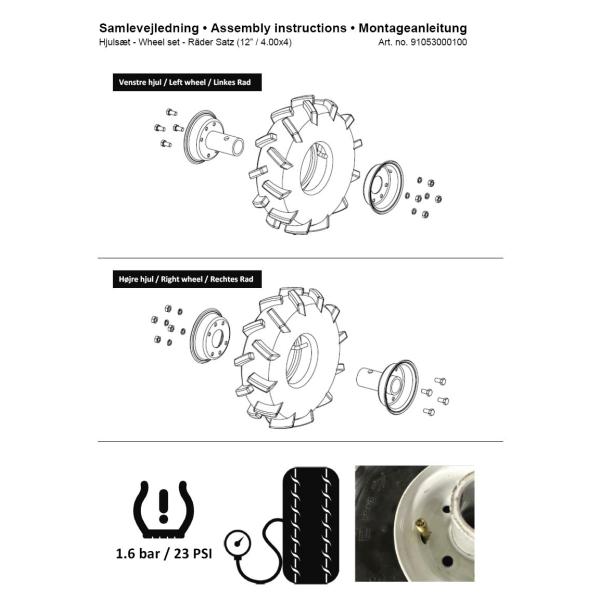 Samlevejledning • Assembly instructions • Montageanleitung
Hjulsæt - Wheel set - Räder Satz (12" / 4.00x4)
Art. no. 91053000100

Venstre hjul / Left wheel / Linkes Rad

Højre hjul / Right wheel / Rechtes Rad

1.6 bar / 23 PSI