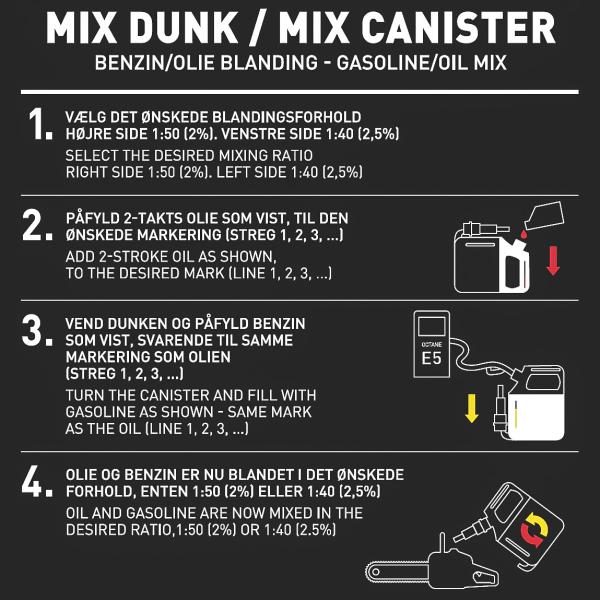 MIX DUNK / MIX CANISTER

BENZIN/OLIE BLANDING - GASOLINE/OIL MIX

1. VÆLG DET ØNSKEDE BLANDINGSFORHOLD HØJRE SIDE 1:50 (2%). VENSTRE SIDE 1:40 (2,5%)

SELECT THE DESIRED MIXING RATIO RIGHT SIDE 1:50 (2%). LEFT SIDE 1:40 (2,5%)

2. PÅFYLD 2-TAKTS OLIE SOM VIST, TIL DEN ØNSKEDE MARKERING (STREG 1, 2, 3, ...)

ADD 2-STROKE OIL AS SHOWN, TO THE DESIRED MARK (LINE 1, 2, 3, ...)

3. VEND DUNKEN OG PÅFYLD BENZIN SOM VIST, SVARENDE TIL SAMME MARKERING SOM OLIEN (STREG 1, 2, 3, ...)

TURN THE CANISTER AND FILL WITH GASOLINE AS SHOWN - SAME MARK AS THE OIL (LINE 1, 2, 3, ...)

OCTANE
E5

4. OLIE OG BENZIN ER NU BLANDET I DET ØNSKEDE FORHOLD, ENTEN 1:50 (2%) ELLER 1:40 (2,5%)

OIL AND GASOLINE ARE NOW MIXED IN THE DESIRED RATIO,1:50 (2%) OR 1:40 (2.5%)